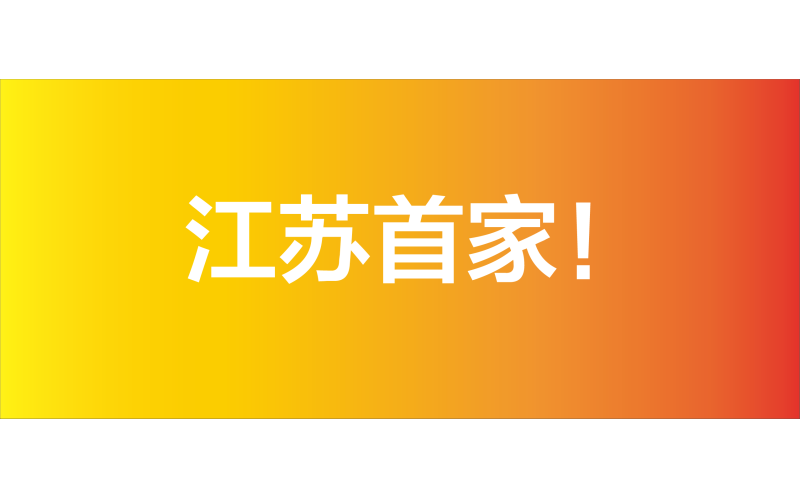 江苏首家！